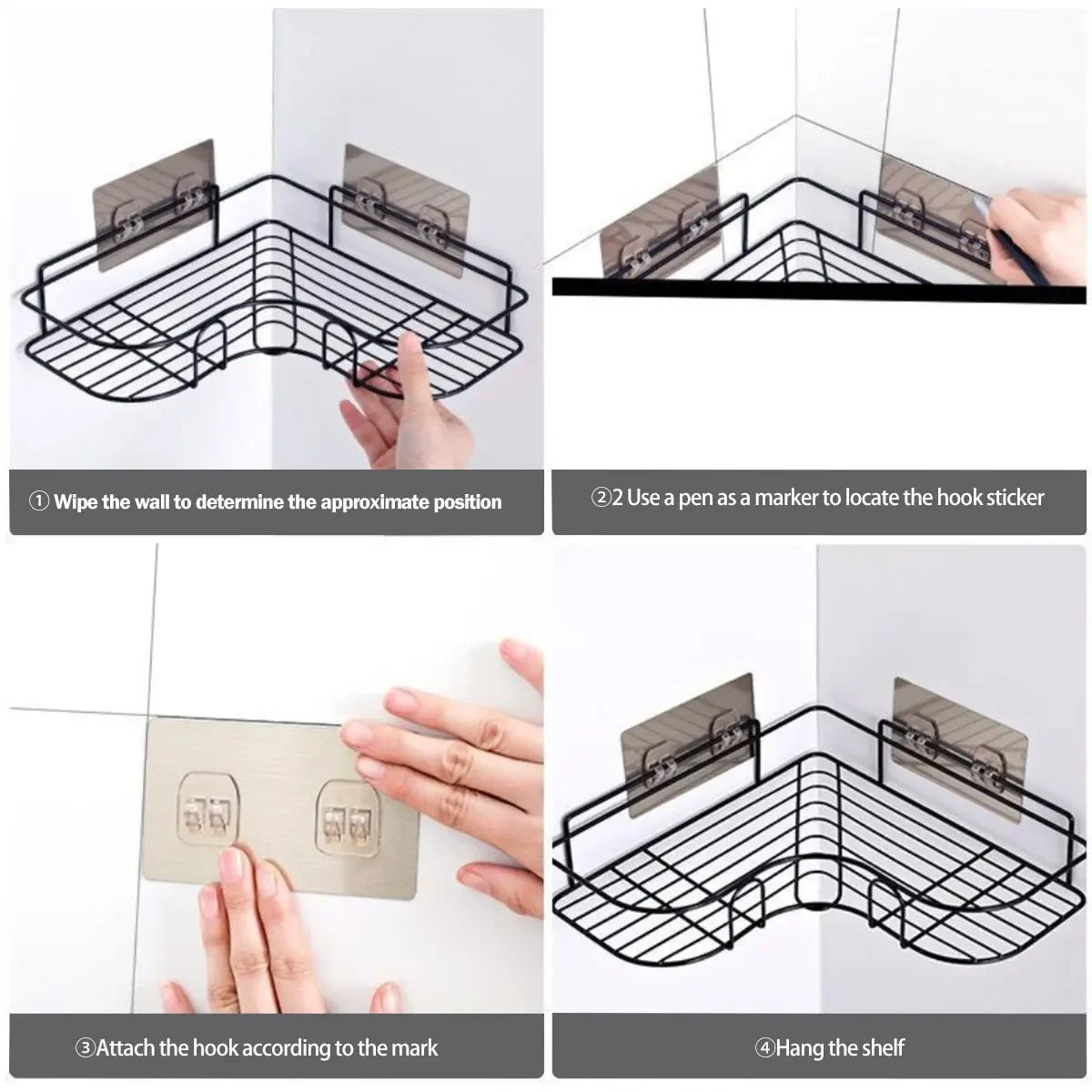 ① Wipe the wall to determine the approximate position

②2 Use a pen as a marker to locate the hook sticker

③Attach the hook according to the mark

④Hang the shelf